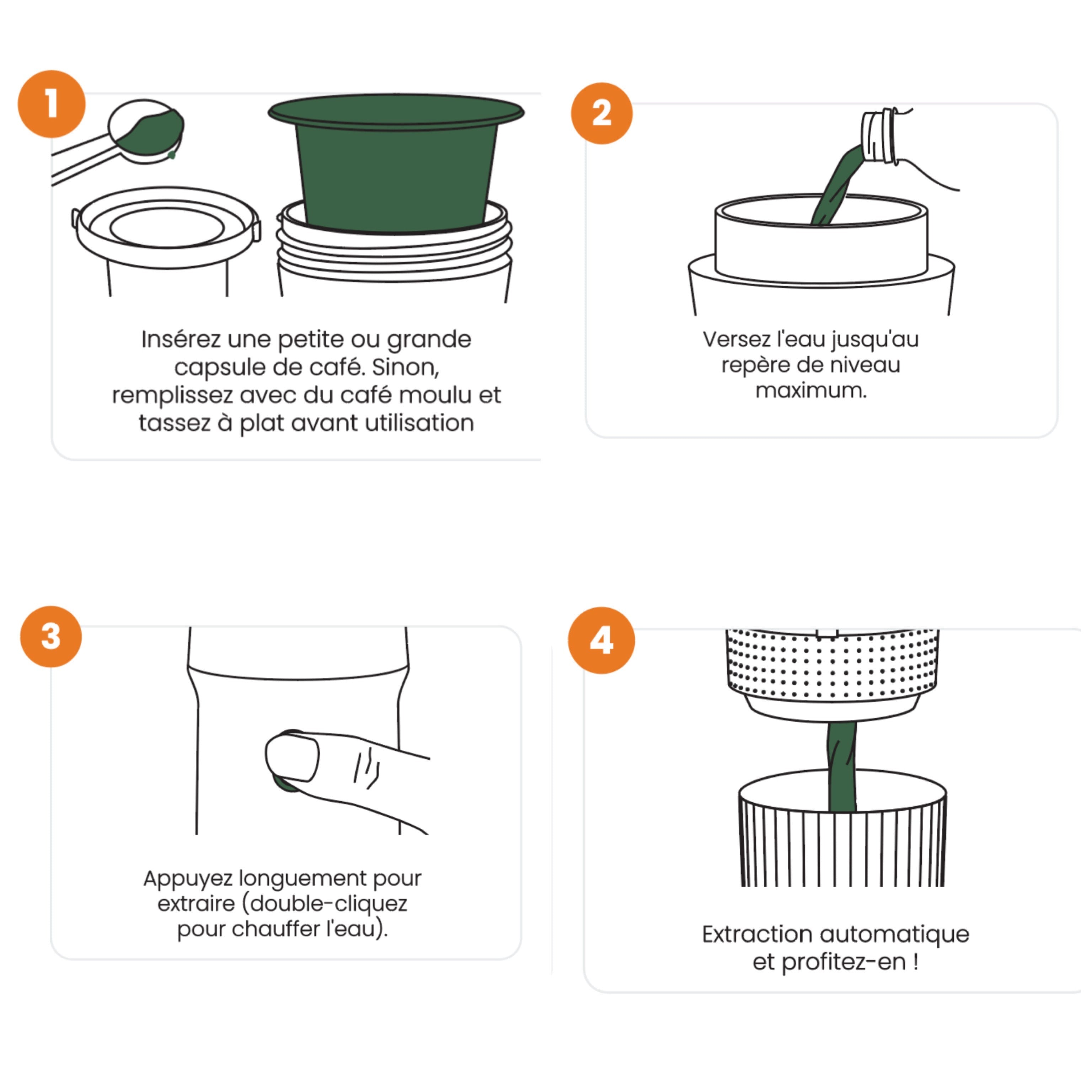 1

Insérez une petite ou grande capsule de café. Sinon, remplissez avec du café moulu et tassez à plat avant utilisation

2

Versez l'eau jusqu'au repère de niveau maximum.

3

Appuyez longuement pour extraire (double-cliquez pour chauffer l'eau).

4

Extraction automatique et profitez-en !